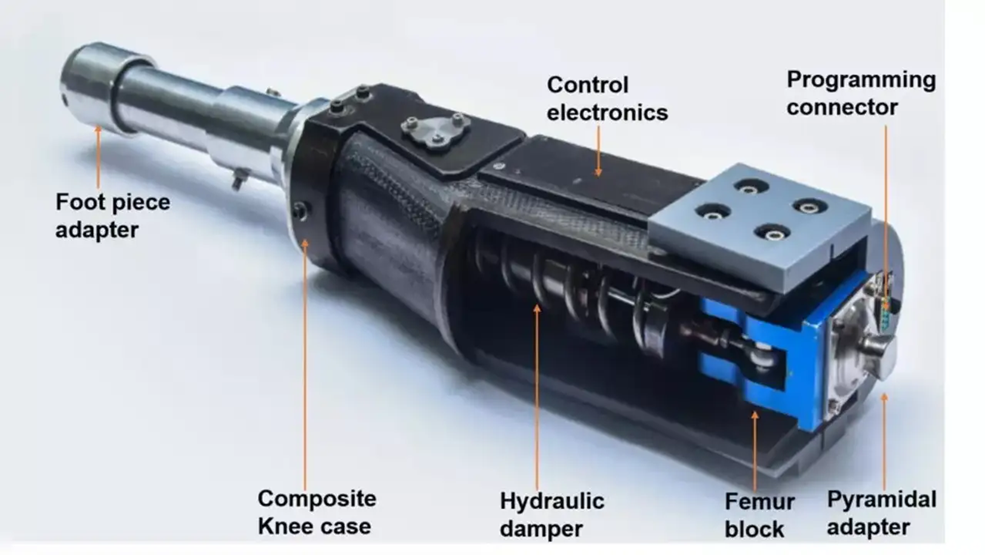 Control electronics

Programming connector

Foot piece adapter

Composite Knee case

Hydraulic damper

Femur block

Pyramidal adapter